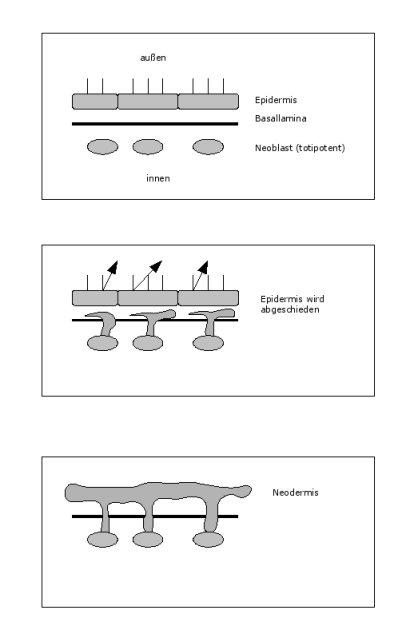 außen

Epidermis

Basallamina

Neoblast (totipotent)

innen

Epidermis wird abgeschieden

Neodermis